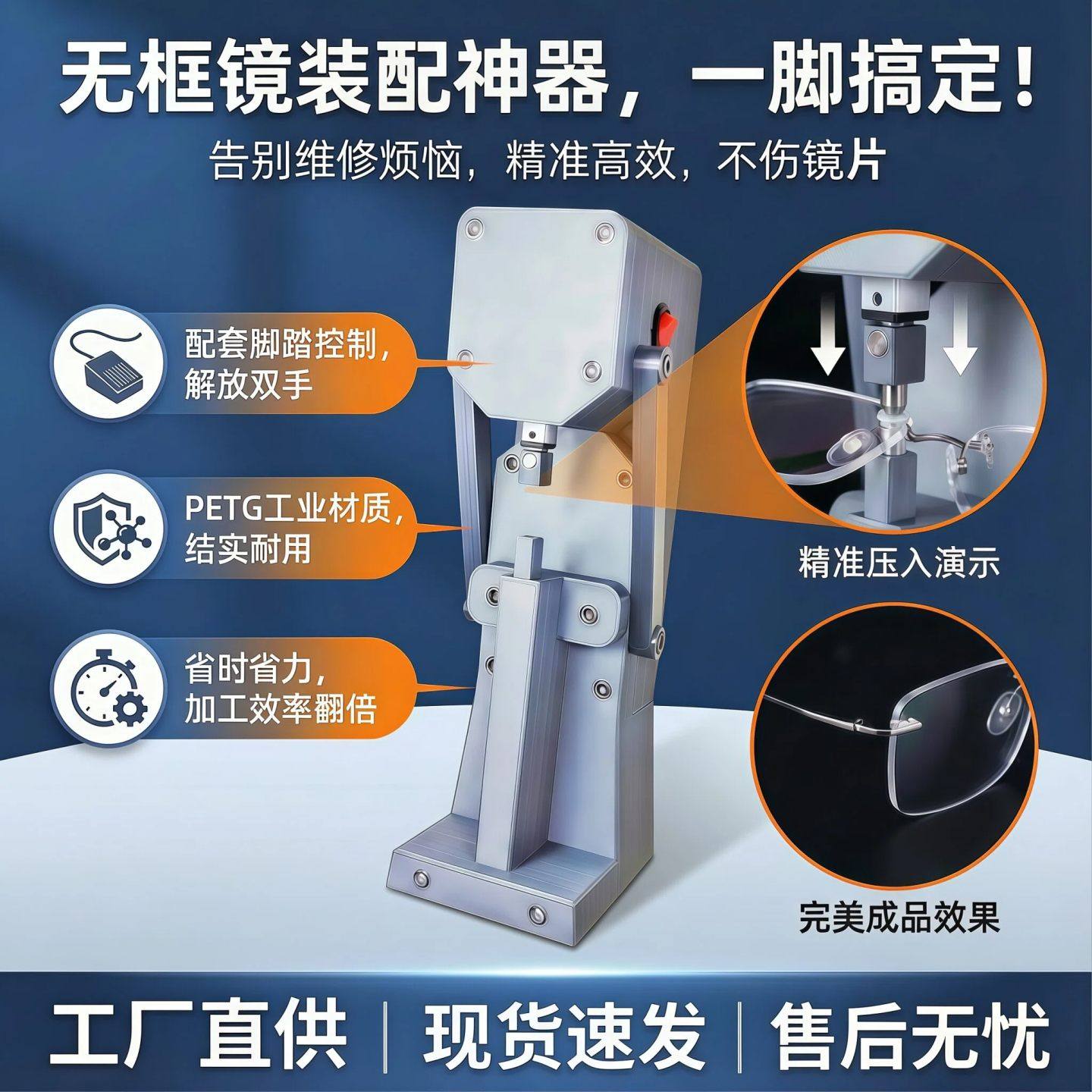 无框镜装配神器，一脚搞定！

告别维修烦恼，精准高效，不伤镜片

配套脚踏控制，解放双手

PETG工业材质，结实耐用

省时省力，加工效率翻倍

精准压入演示

完美成品效果

工厂直供 | 现货速发 | 售后无忧