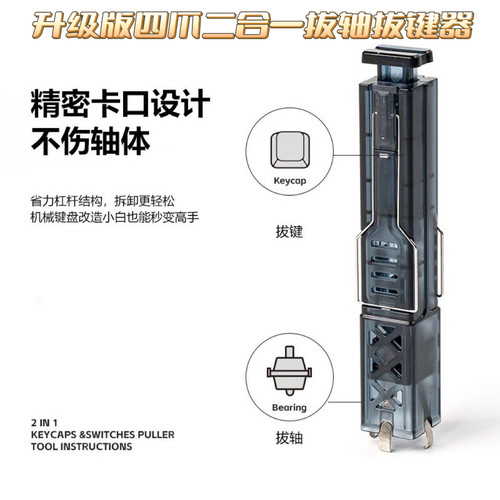 升级版四爪二合一拔轴拔键器

精密卡口设计
不伤轴体

省力杠杆结构，拆卸更轻松
机械键盘改造小白也能秒变高手

Keycap

拔键

Bearing

拔轴

2 IN 1
KEYCAPS &SWITCHES PULLER
TOOL INSTRUCTIONS