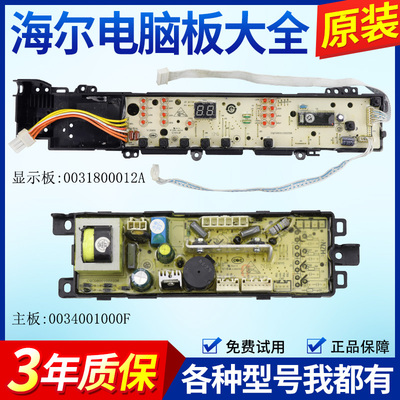 海尔电脑板大全

原装

显示板:0031800012A

主板:0034001000F

免费试用

正品保障

3年质保

各种型号我都有