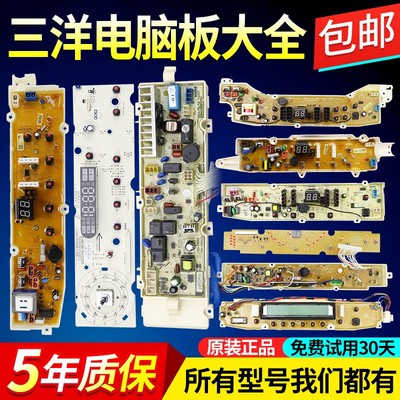 三洋电脑板大全

包邮

原装正品

免费试用30天

5年质保

所有型号我们都有