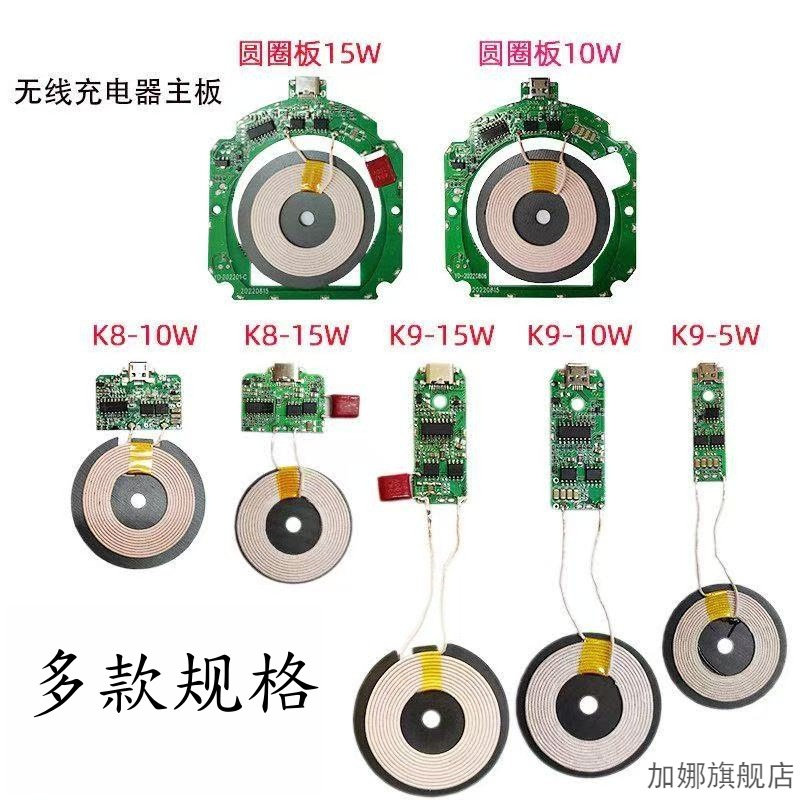 无线充电器主板

圆圈板15W

圆圈板10W

K8-10W

K8-15W

K9-15W

K9-10W

K9-5W

多款规格

加娜旗舰店