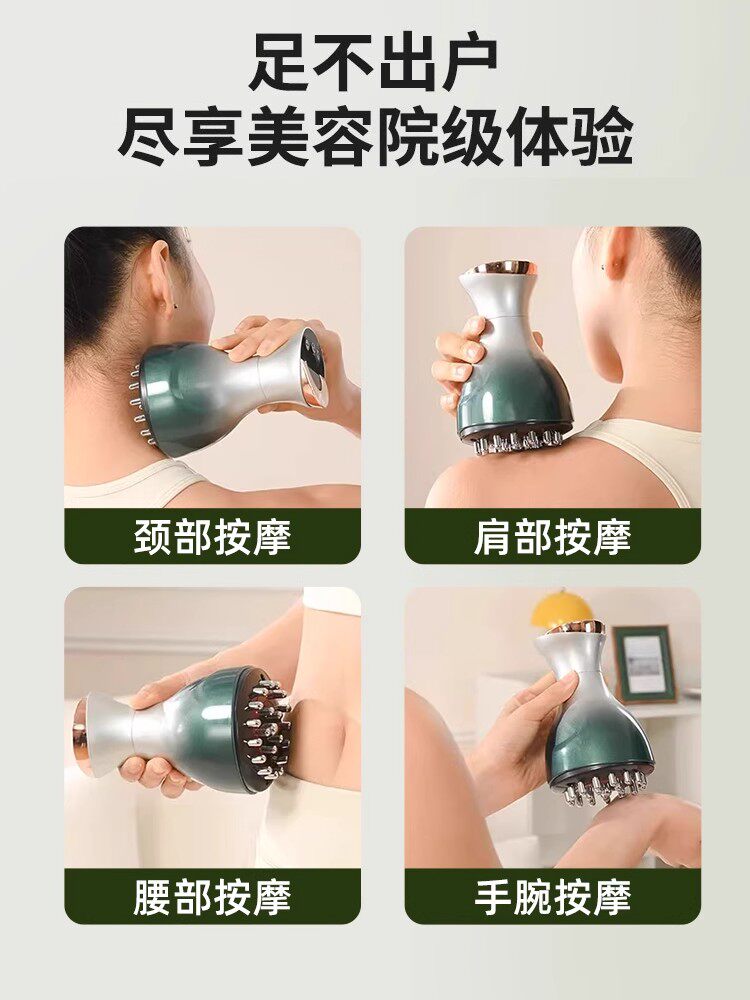 足不出户
尽享美容院级体验

颈部按摩

肩部按摩

腰部按摩

手腕按摩