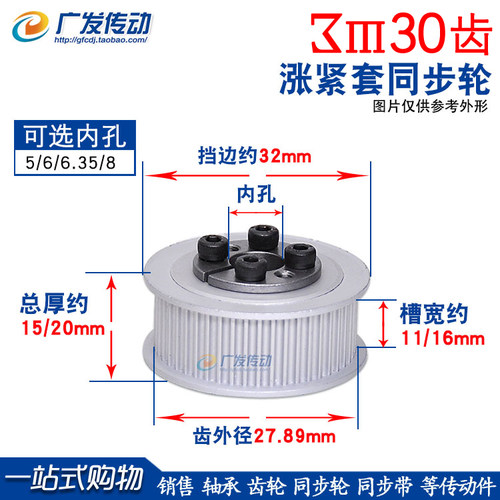 广发传动
http://gfcdj.taobao.com/

3m30齿
涨紧套同步轮
图片仅供参考外形

可选内孔
5/6/6.35/8

挡边约32mm

内孔

总厚约
15/20mm

槽宽约
11/16mm

广发传动

齿外径27.89mm

一站式购物 销售 轴承 齿轮 同步轮 同步带 等传动件