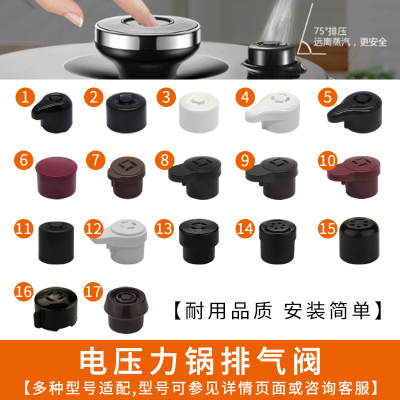 75°排压
远离蒸汽，更安全

1
2
3
4
5
6
7
8
9
10
11
12
13
14
15
16
17

【耐用品质 安装简单】

电压力锅排气阀
【多种型号适配,型号可参见详情页面或咨询客服】