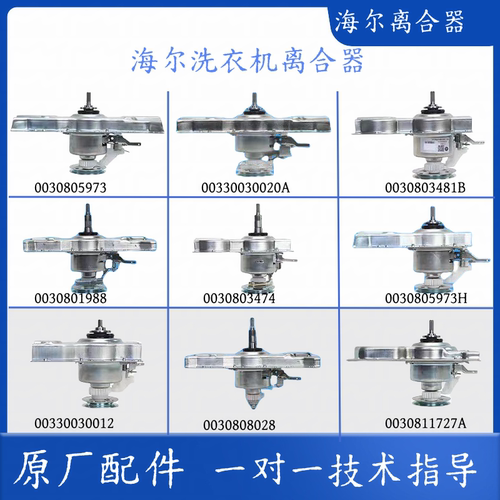 海尔离合器

海尔洗衣机离合器

0030805973

00330030020A

0030803481B

0030801988

0030803474

0030805973H

00330030012

0030808028

0030811727A

原厂配件 一对一技术指导