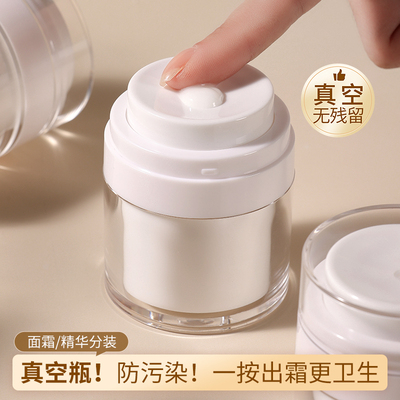 真空
无残留

面霜/精华分装

真空瓶！防污染！一按出霜更卫生