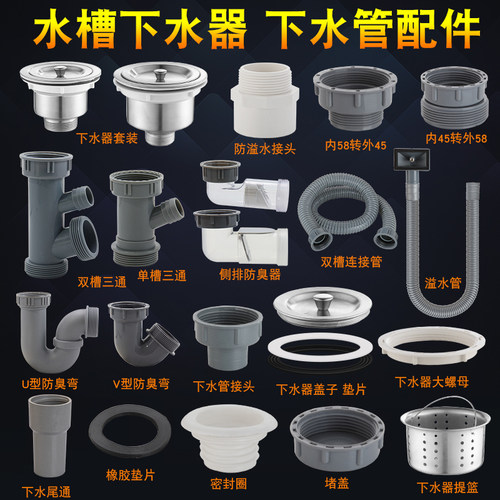 水槽下水器 下水管配件

下水器套装

防溢水接头

内58转外45

内45转外58

双槽三通

单槽三通

侧排防臭器

双槽连接管

溢水管

U型防臭弯

V型防臭弯

下水管接头

下水器盖子 垫片

下水器大螺母

下水尾通

橡胶垫片

密封圈

堵盖

下水器提篮