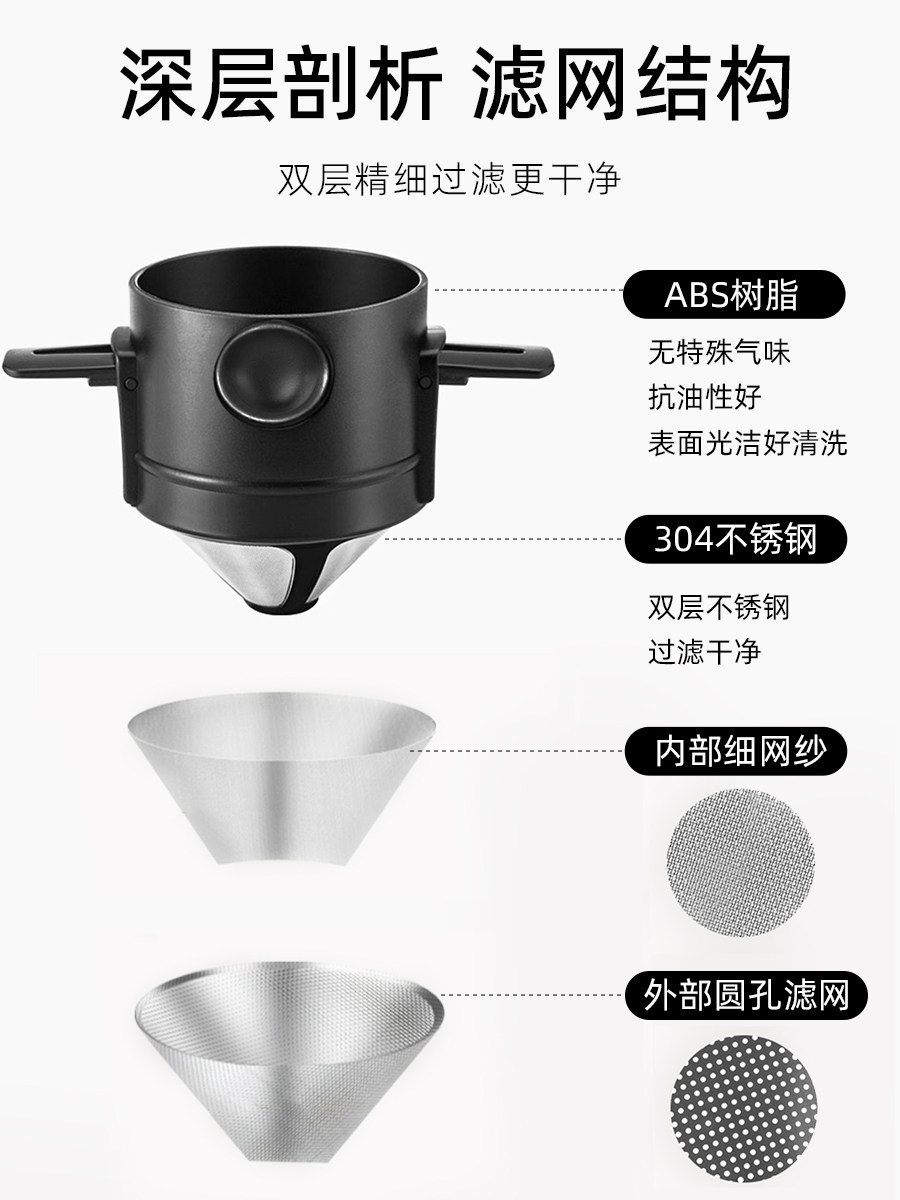 深层剖析 滤网结构

双层精细过滤更干净

ABS树脂

无特殊气味
抗油性好
表面光洁好清洗

304不锈钢

双层不锈钢
过滤干净

内部细网纱

外部圆孔滤网