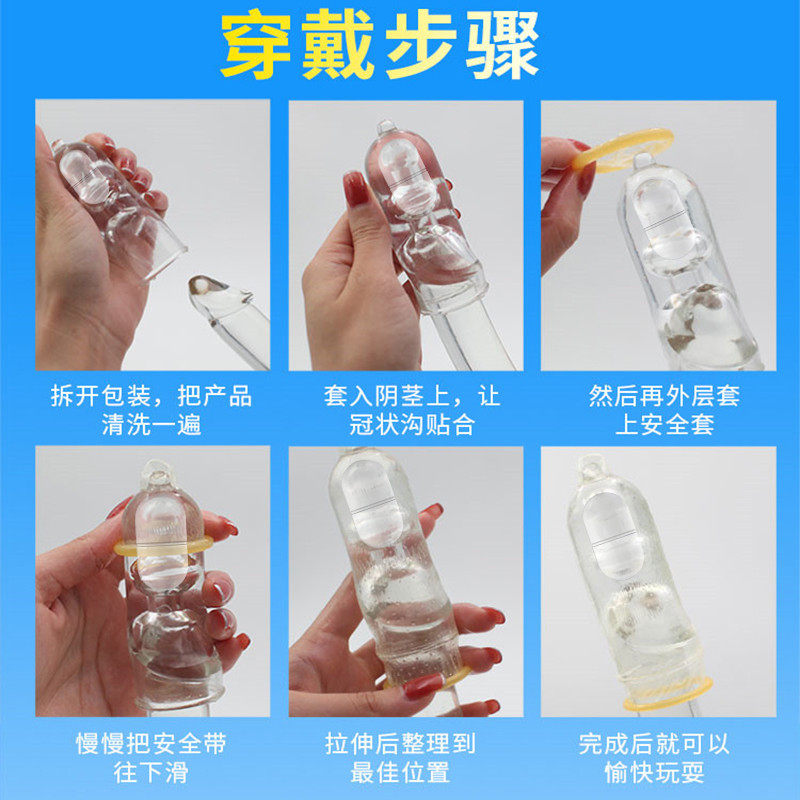 穿戴步骤

拆开包装，把产品清洗一遍

套入阴茎上，让冠状沟贴合

然后再外层套上安全套

慢慢把安全带往下滑

拉伸后整理到最佳位置

完成后就可以愉快玩耍