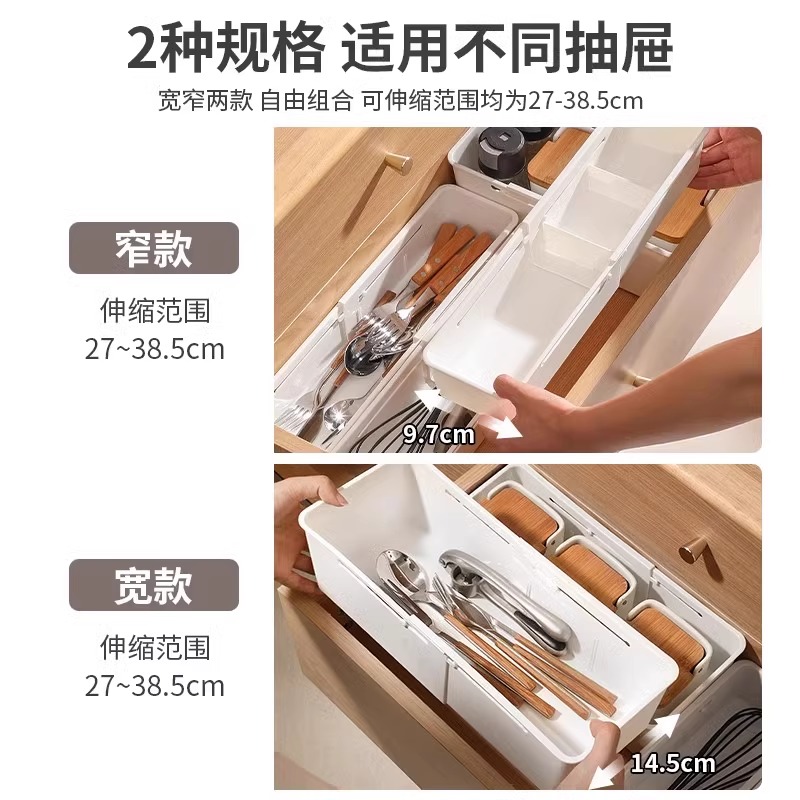 2种规格 适用不同抽屉

宽窄两款 自由组合 可伸缩范围均为27-38.5cm

窄款

伸缩范围
27~38.5cm

9.7cm

宽款

伸缩范围
27~38.5cm

14.5cm