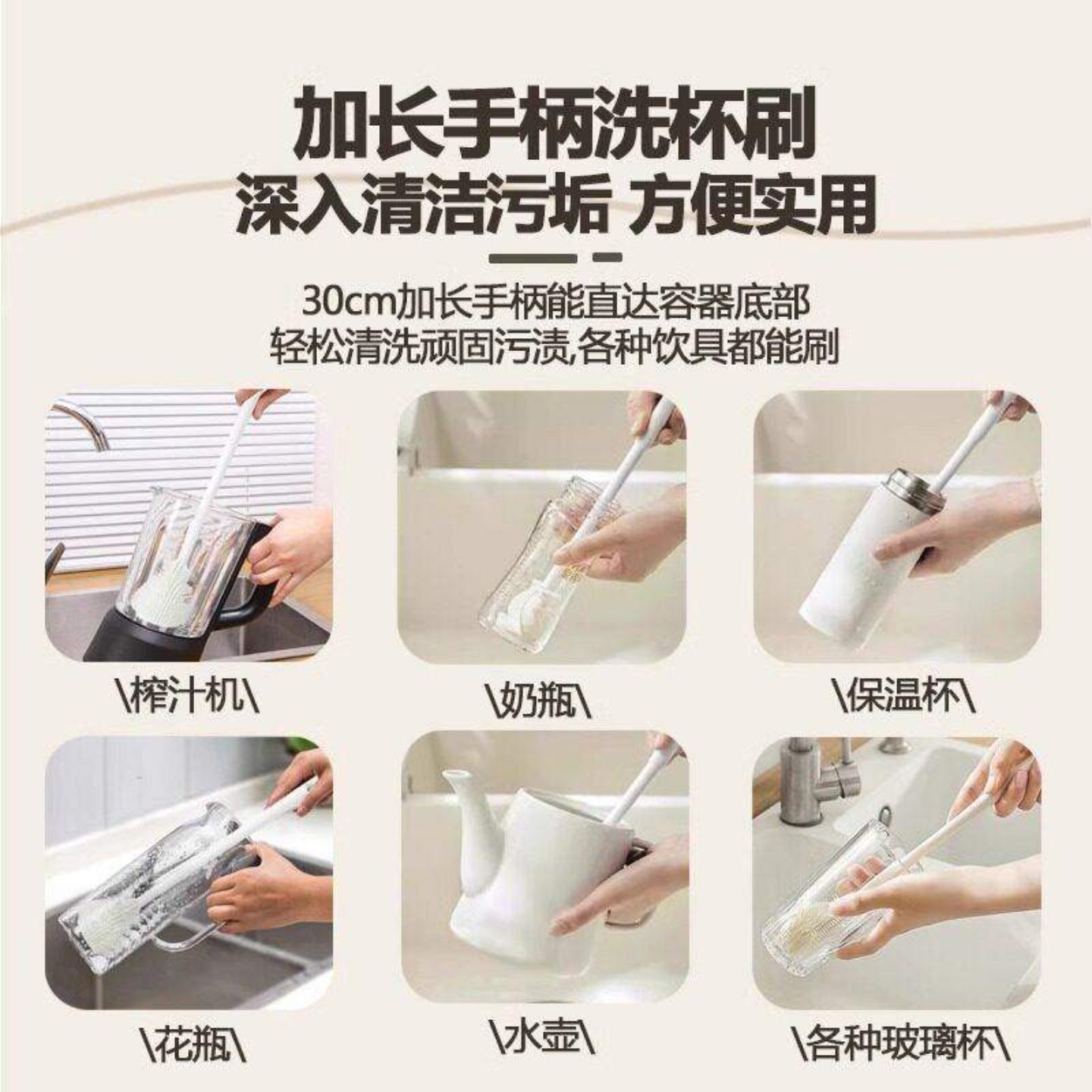 加长手柄洗杯刷
深入清洁污垢 方便实用

30cm加长手柄能直达容器底部
轻松清洗顽固污渍,各种饮具都能刷

\榨汁机\

\奶瓶\

\保温杯\

\花瓶\

\水壶\

\各种玻璃杯\