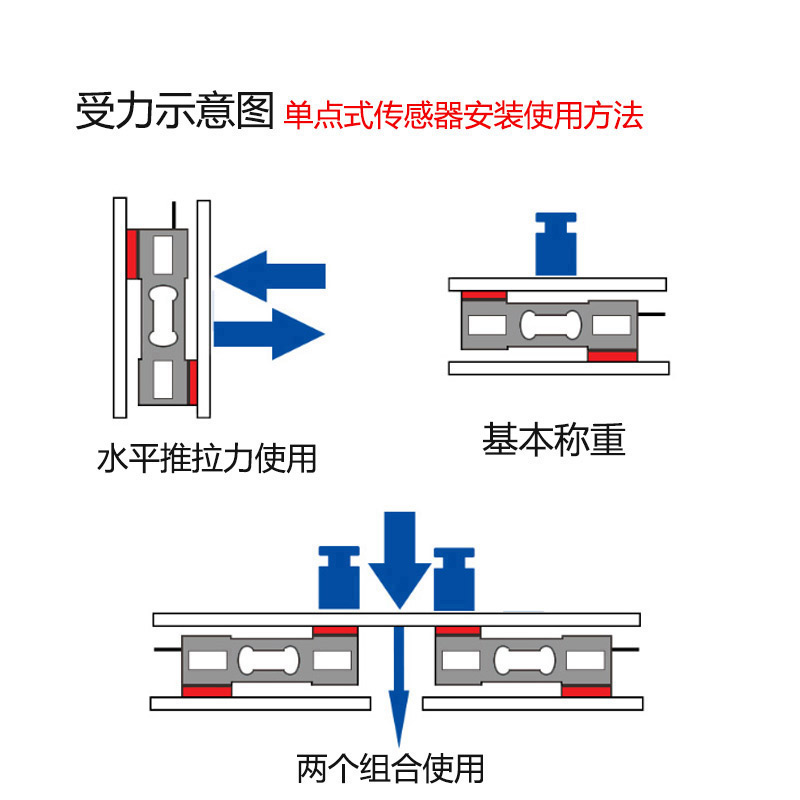 受力示意图 单点式传感器安装使用方法

水平推拉力使用

基本称重

两个组合使用