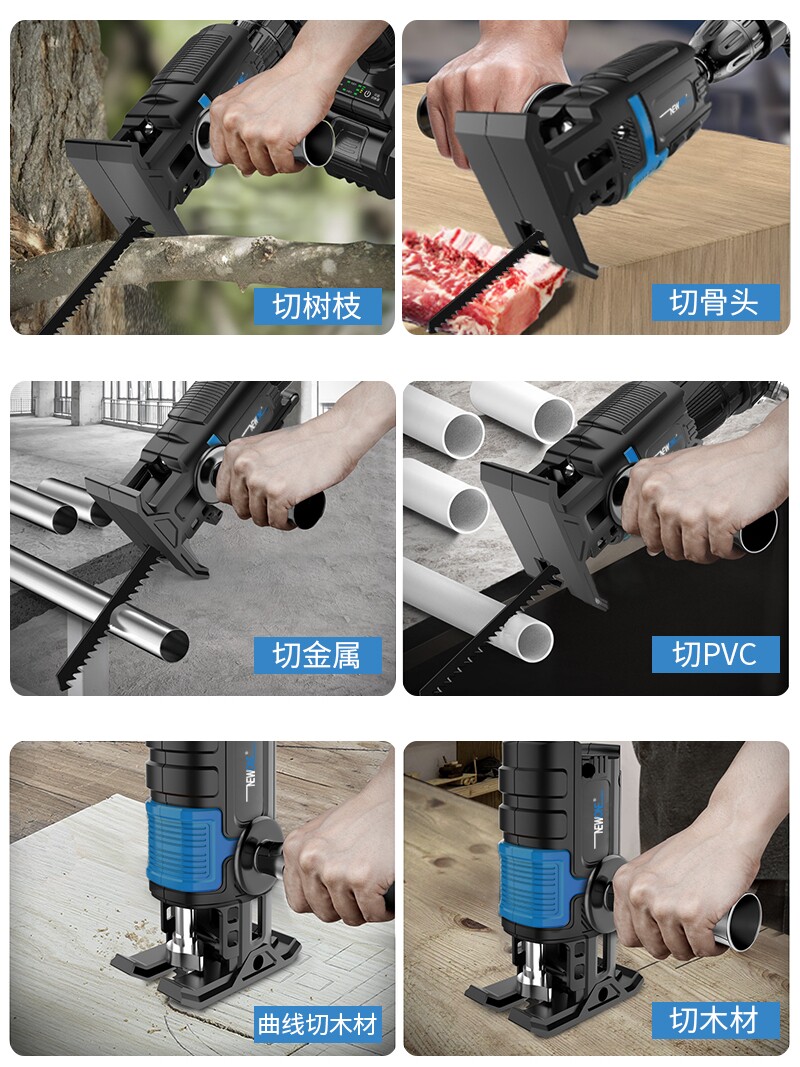 切树枝

切骨头

切金属

切PVC

曲线切木材

切木材