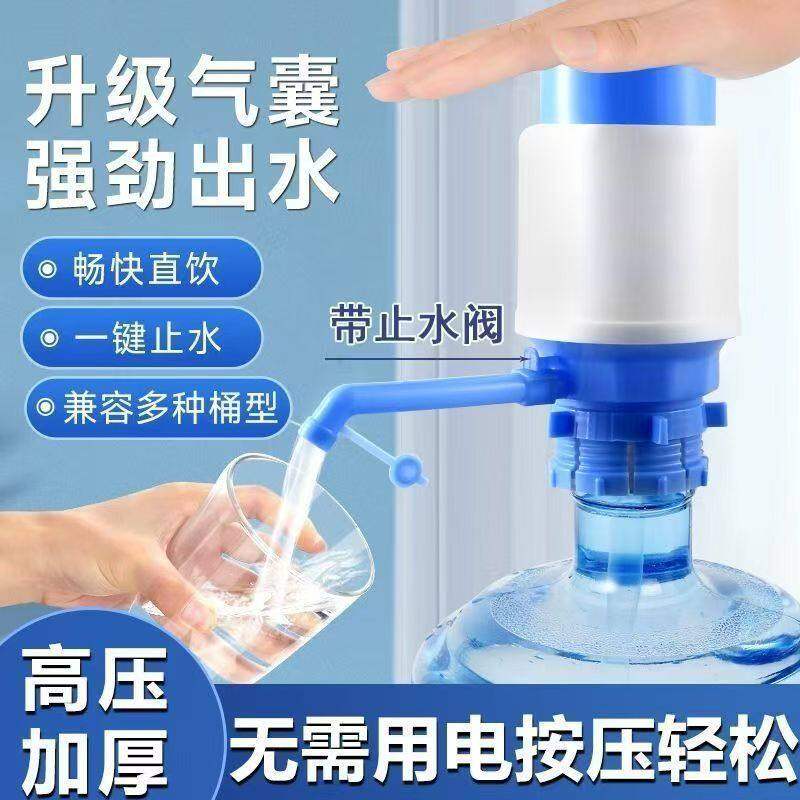 升级气囊
强劲出水

畅快直饮

一键止水

兼容多种桶型

带止水阀

高压
加厚

无需用电按压轻松