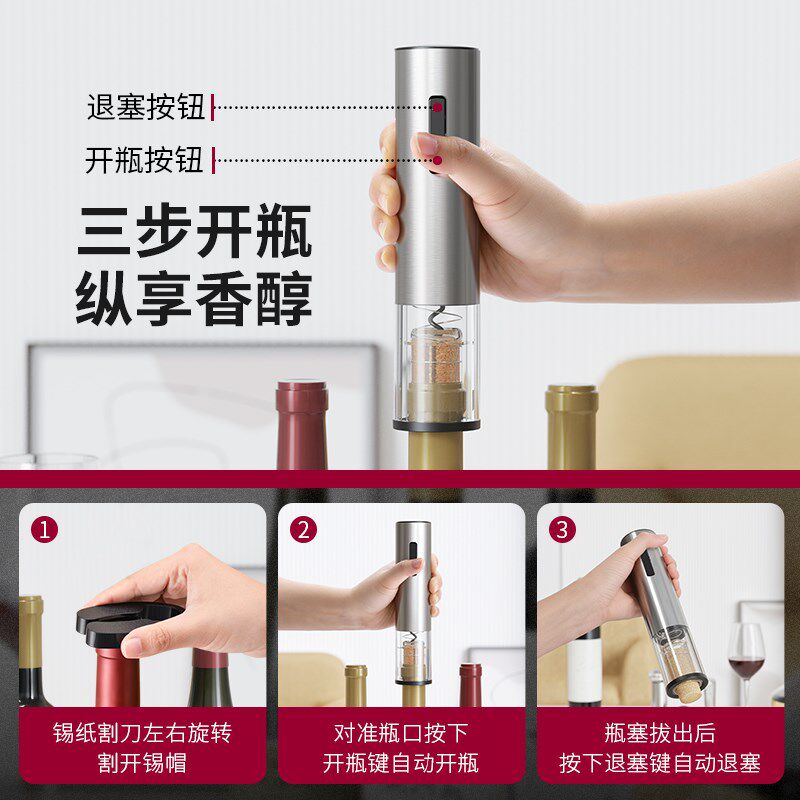 退塞按钮

开瓶按钮

三步开瓶
纵享香醇

1

锡纸割刀左右旋转
割开锡帽

2

对准瓶口按下
开瓶键自动开瓶

3

瓶塞拔出后
按下退塞键自动退塞