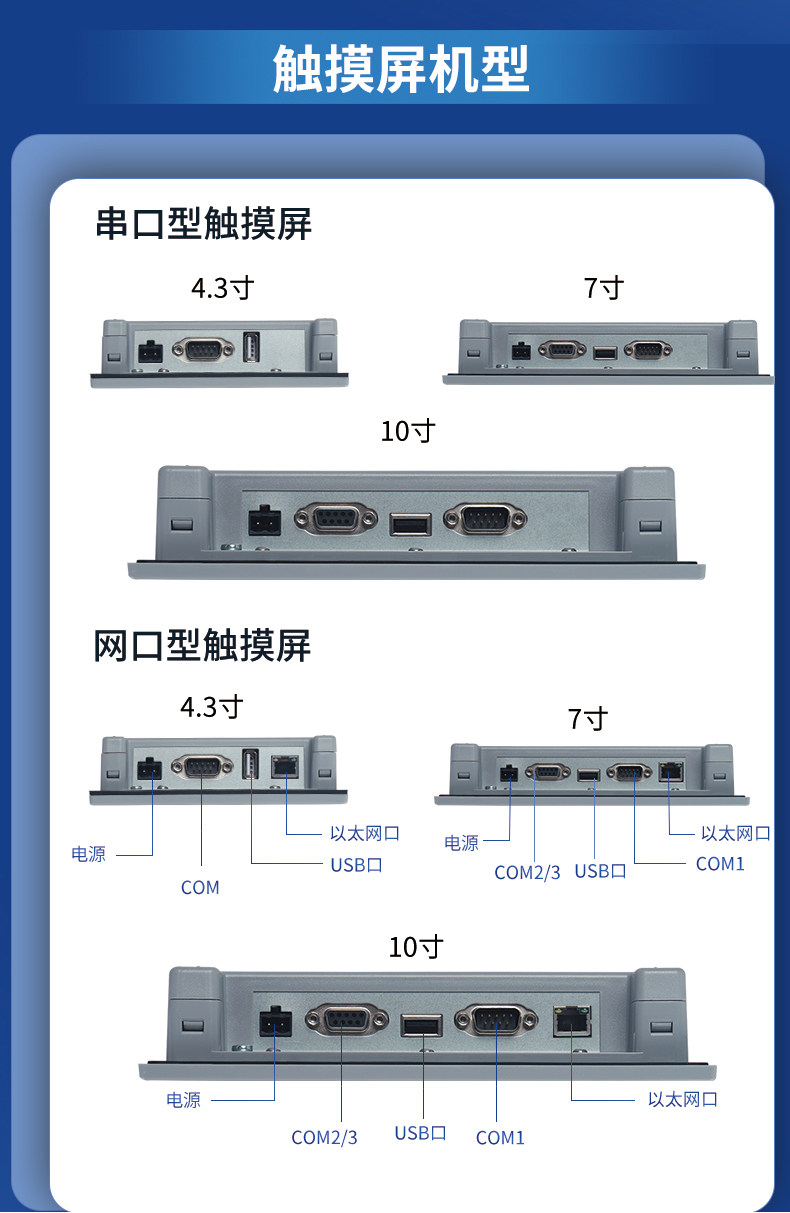 触摸屏机型

串口型触摸屏

4.3寸

7寸

10寸

网口型触摸屏

4.3寸

电源

COM

USB口

以太网口

7寸

电源

COM2/3

USB口

COM1

以太网口

10寸

电源

COM2/3

USB口

COM1

以太网口