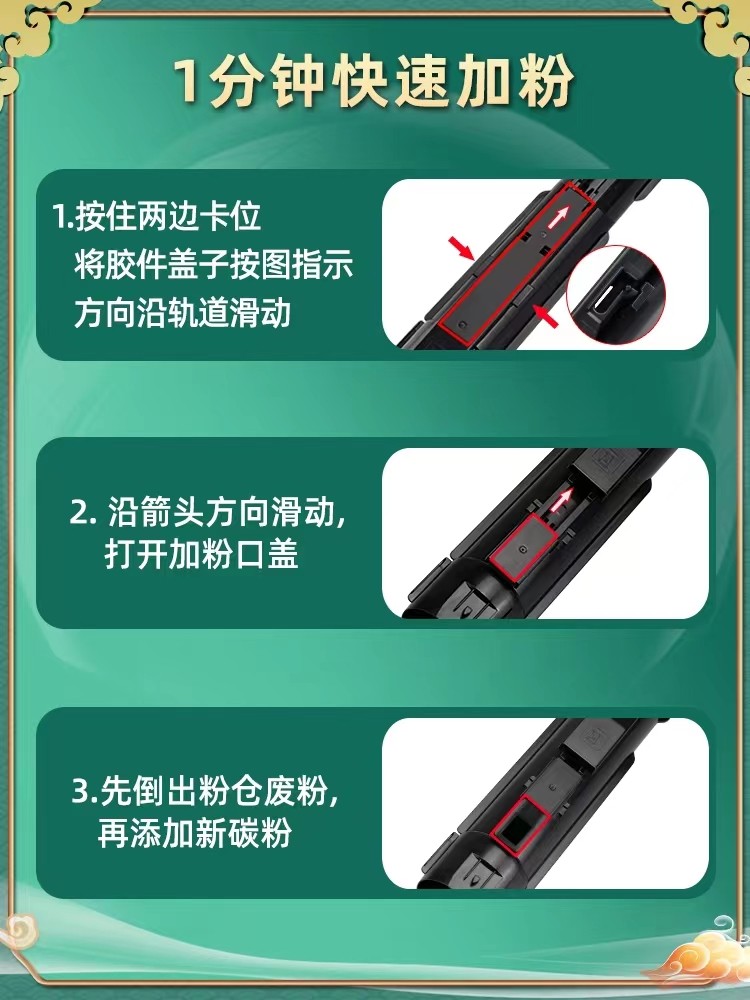 1分钟快速加粉

1.按住两边卡位
将胶件盖子按图指示
方向沿轨道滑动

2. 沿箭头方向滑动，
打开加粉口盖

3.先倒出粉仓废粉，
再添加新碳粉