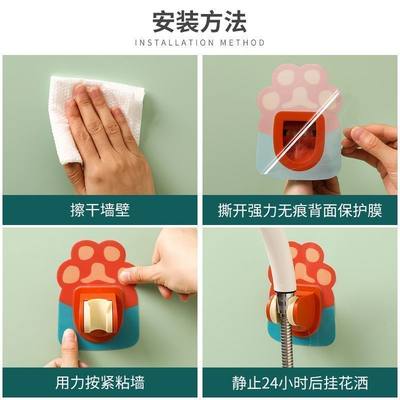 安装方法
INSTALLATION METHOD

擦干墙壁

撕开强力无痕背面保护膜

用力按紧粘墙

静止24小时后挂花洒