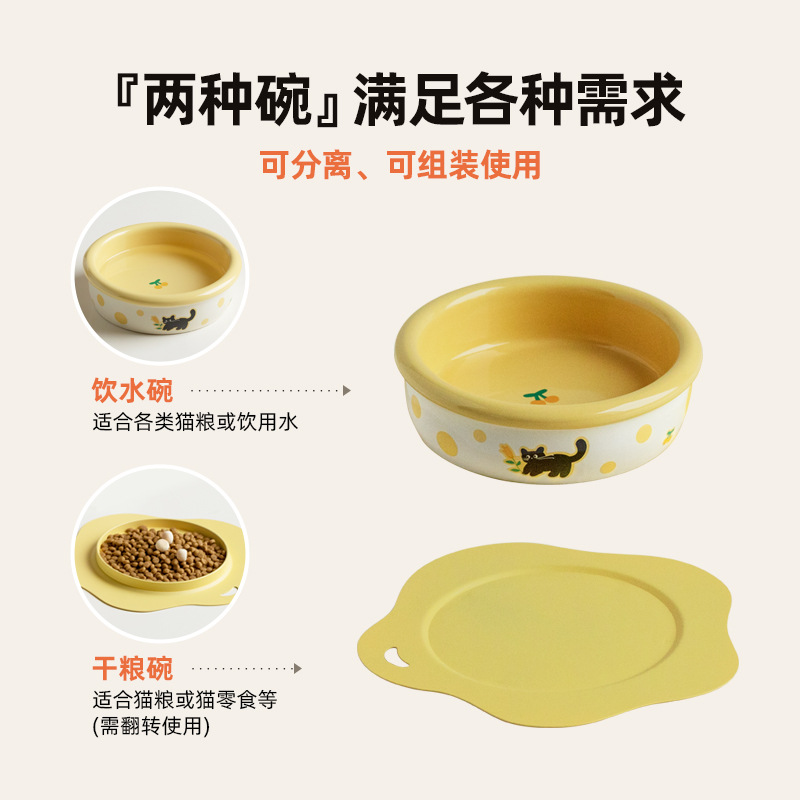 『两种碗』满足各种需求

可分离、可组装使用

饮水碗

适合各类猫粮或饮用水

干粮碗

适合猫粮或猫零食等
(需翻转使用)