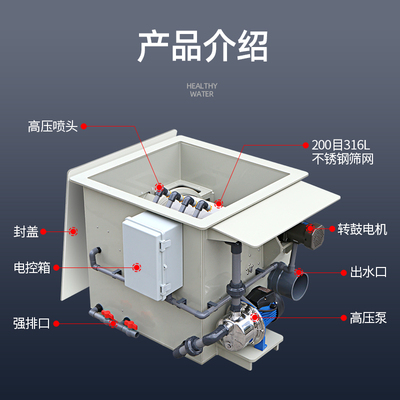 产品介绍

HEALTHY
WATER

高压喷头

200目316L
不锈钢筛网

封盖

转鼓电机

电控箱

出水口

强排口

高压泵