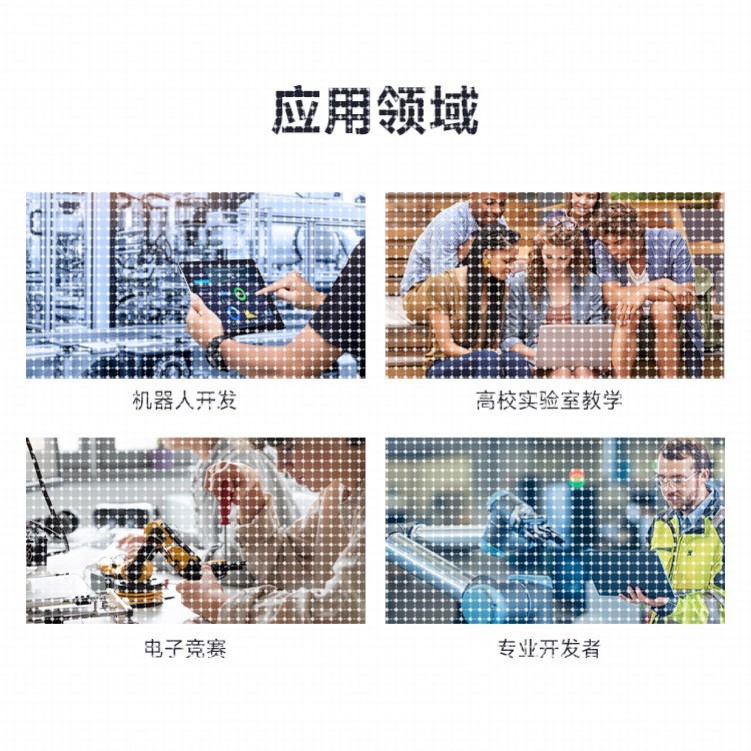 应用领域

机器人开发

高校实验室教学

电子竞赛

专业开发者