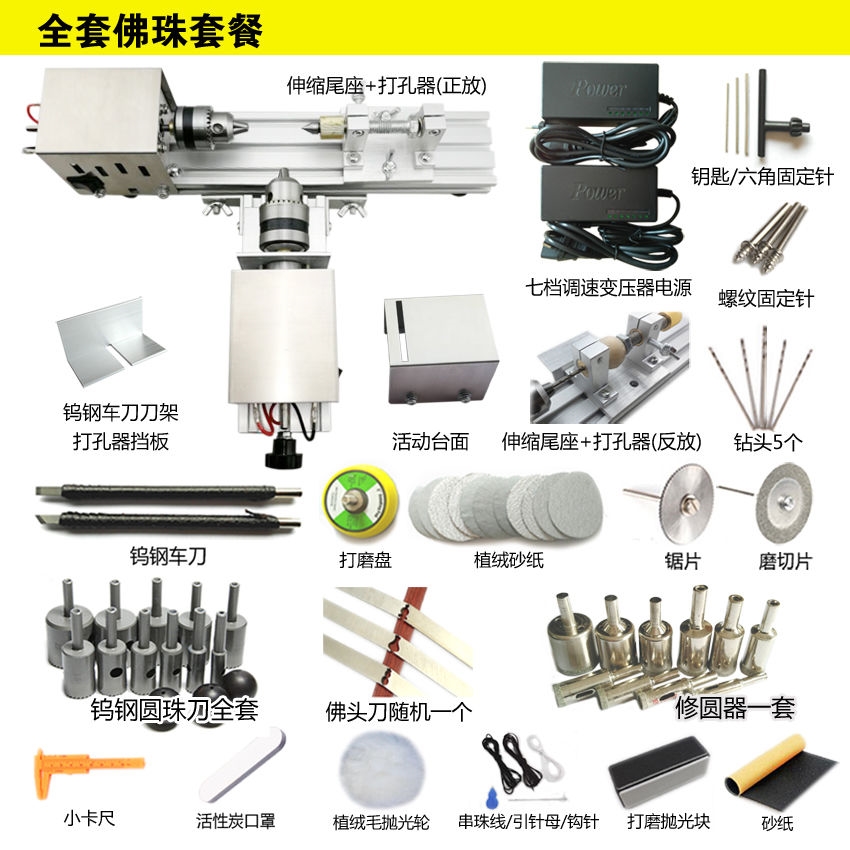 全套佛珠套餐

伸缩尾座+打孔器(正放)

Power

Power

钥匙/六角固定针

七档调速变压器电源

螺纹固定针

钨钢车刀刀架
打孔器挡板

活动台面

伸缩尾座+打孔器(反放)

钻头5个

钨钢车刀

打磨盘

植绒砂纸

锯片

磨切片

钨钢圆珠刀全套

佛头刀随机一个

修圆器一套

小卡尺

活性炭口罩

植绒毛抛光轮

串珠线/引针母/钩针

打磨抛光块

砂纸