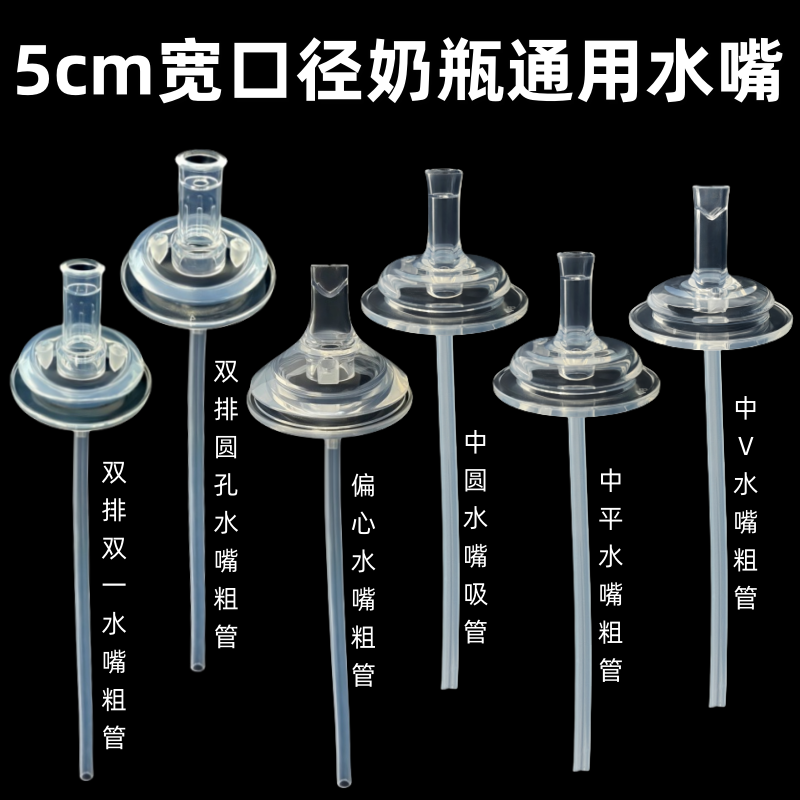 5cm宽口径奶瓶通用水嘴

双排双一水嘴粗管

双排圆孔水嘴粗管

偏心水嘴粗管

中圆水嘴吸管

中平水嘴粗管

中V水嘴粗管