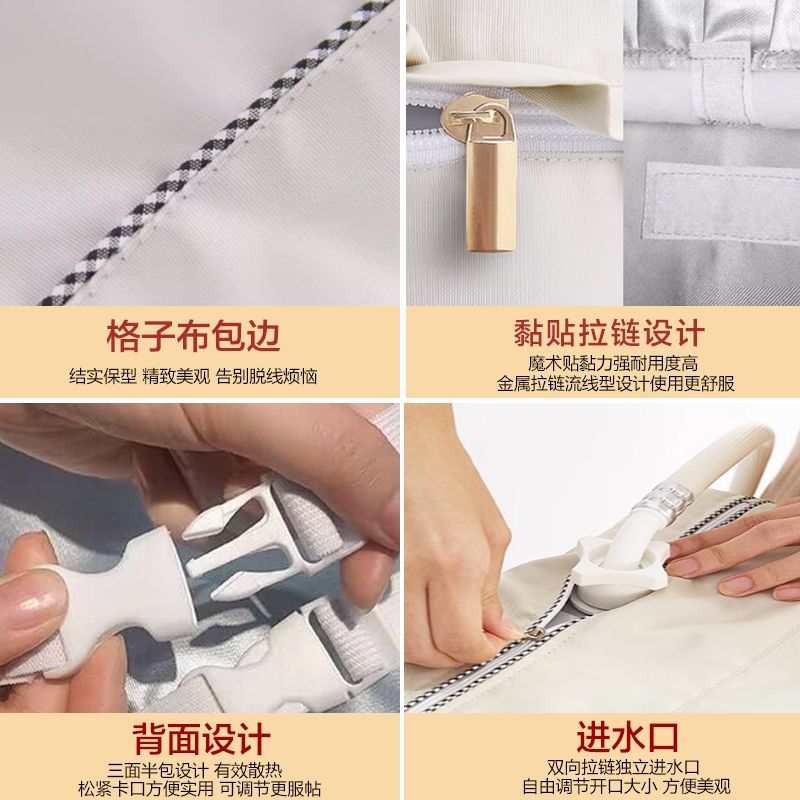 格子布包边
结实保型 精致美观 告别脱线烦恼

黏贴拉链设计
魔术贴黏力强耐用度高
金属拉链流线型设计使用更舒服

背面设计
三面半包设计 有效散热
松紧卡口方便实用 可调节更服帖

进水口
双向拉链独立进水口
自由调节开口大小 方便美观