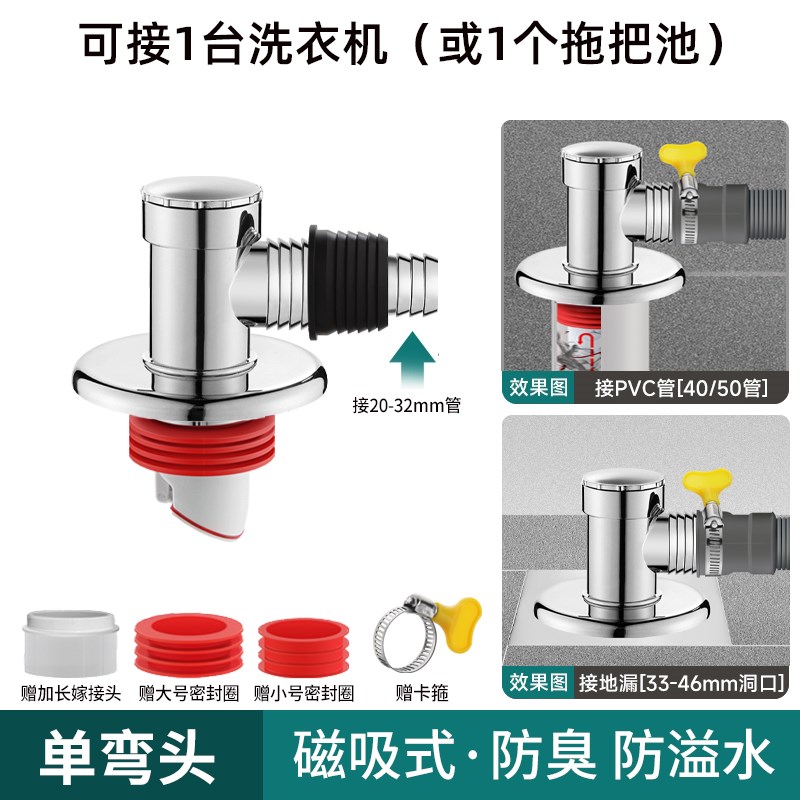 可接1台洗衣机（或1个拖把池）

接20-32mm管

效果图 接PVC管[40/50管]

效果图 接地漏[33-46mm洞口]

赠加长嫁接头 赠大号密封圈 赠小号密封圈 赠卡箍

单弯头 磁吸式·防臭 防溢水