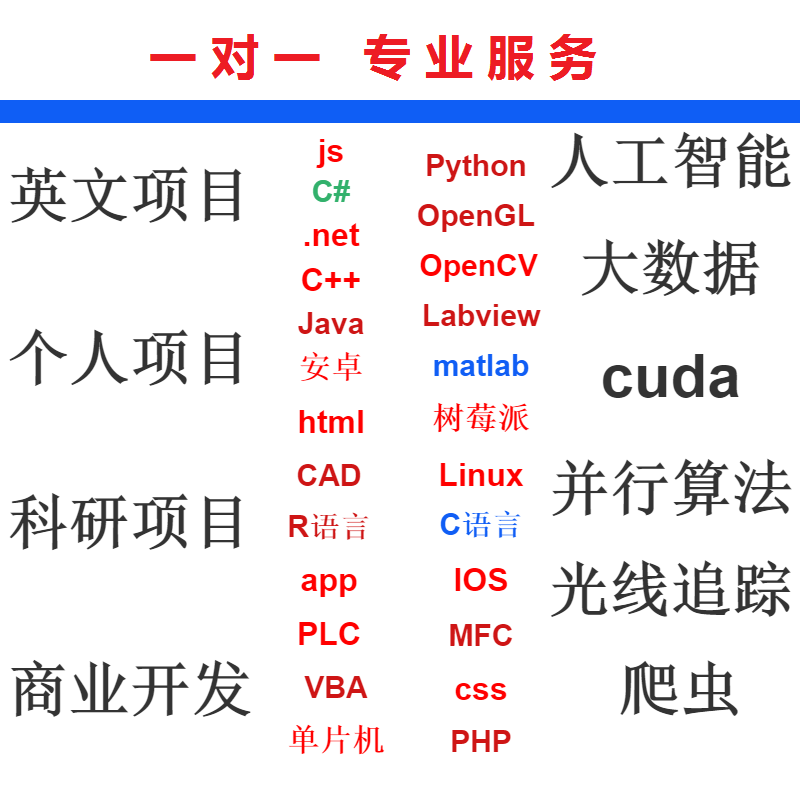 一对一 专业服务

英文项目

个人项目

科研项目

商业开发

js
C#
.net
C++
Java
安卓
html
CAD
R语言
app
PLC
VBA
单片机

Python
OpenGL
OpenCV
Labview
matlab
树莓派
Linux
C语言
IOS
MFC
css
PHP

人工智能

大数据

cuda

并行算法

光线追踪

爬虫