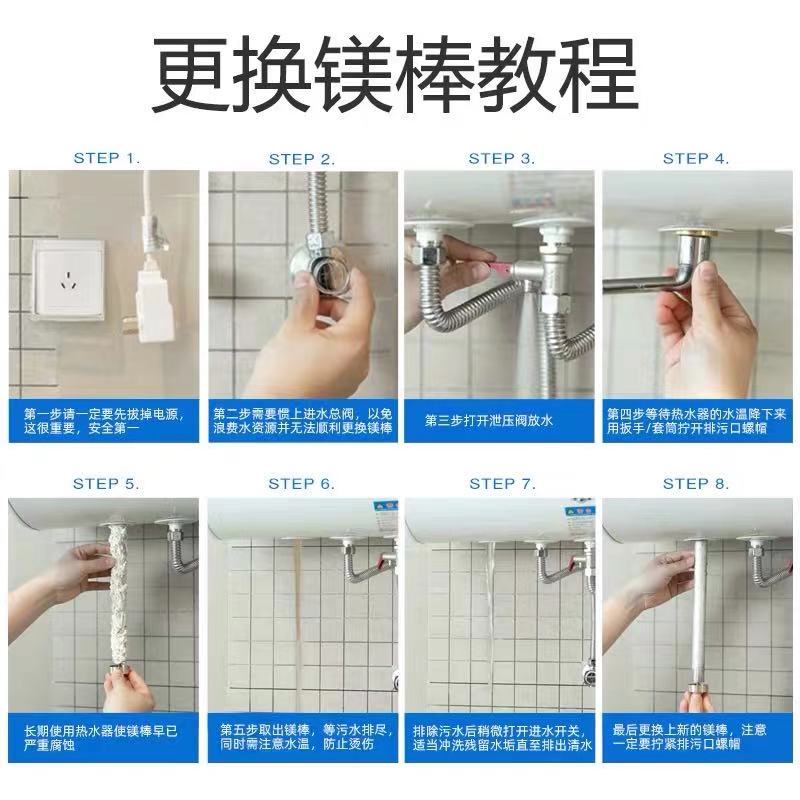 更换镁棒教程

STEP 1.

第一步请一定要先拔掉电源，这很重要，安全第一

STEP 2.

第二步需要惯上进水总阀，以免浪费水资源并无法顺利更换镁棒

STEP 3.

第三步打开泄压阀放水

STEP 4.

第四步等待热水器的水温降下来用扳手/套筒拧开排污口螺帽

STEP 5.

长期使用热水器使镁棒早已严重腐蚀

STEP 6.

第五步取出镁棒，等污水排尽，同时需注意水温，防止烫伤

STEP 7.

排除污水后稍微打开进水开关，适当冲洗残留水垢直至排出清水

STEP 8.

最后更换上新的镁棒，注意一定要拧紧排污口螺帽