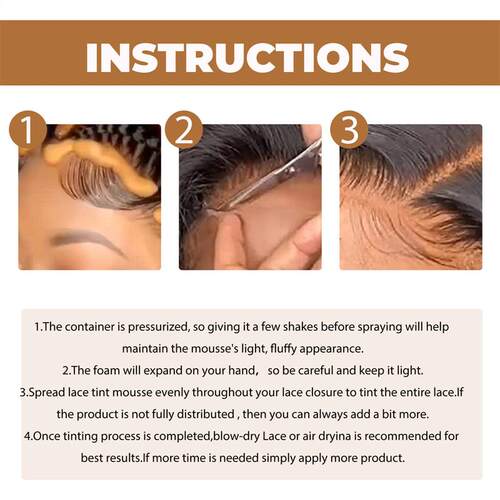 INSTRUCTIONS

1

2

3

1.The container is pressurized, so giving it a few shakes before spraying will help maintain the mousse's light, fluffy appearance.

2.The foam will expand on your hand， so be careful and keep it light.

3.Spread lace tint mousse evenly throughout your lace closure to tint the entire lace.If the product is not fully distributed , then you can always add a bit more.

4.Once tinting process is completed,blow-dry Lace or air dryina is recommended for best results.If more time is needed simply apply more product.