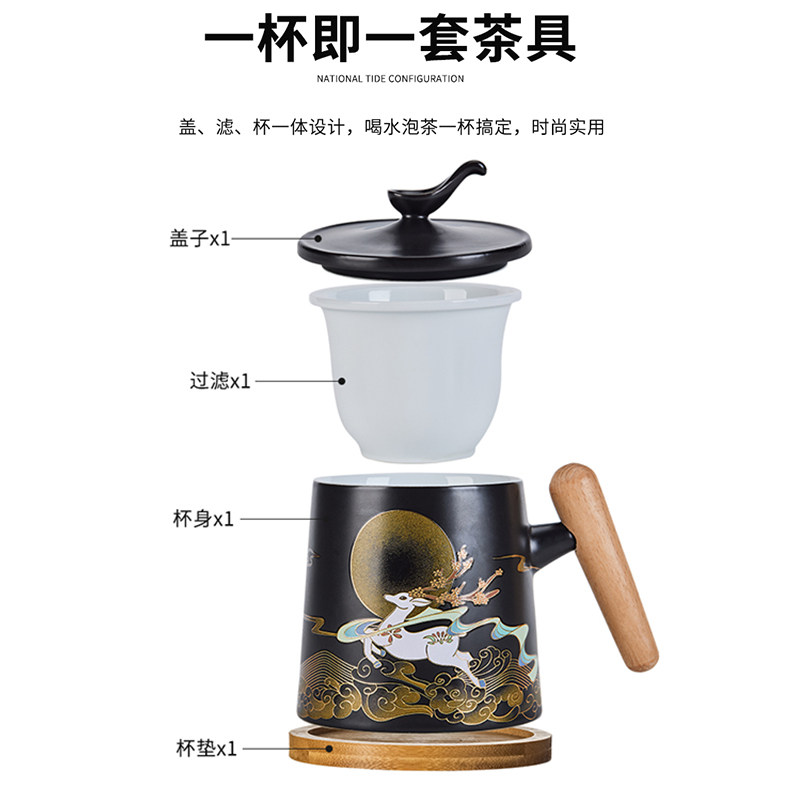 一杯即一套茶具

NATIONAL TIDE CONFIGURATION

盖、滤、杯一体设计，喝水泡茶一杯搞定，时尚实用

盖子x1

过滤x1

杯身x1

杯垫x1