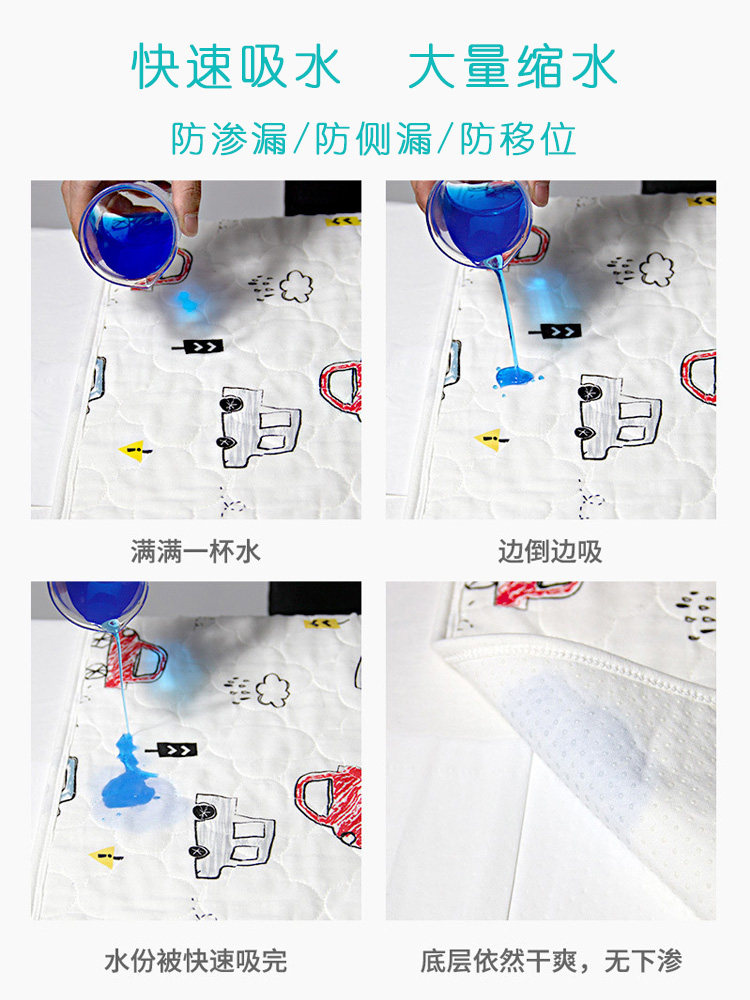 快速吸水　大量缩水

防渗漏/防侧漏/防移位

满满一杯水

边倒边吸

水份被快速吸完

底层依然干爽，无下渗