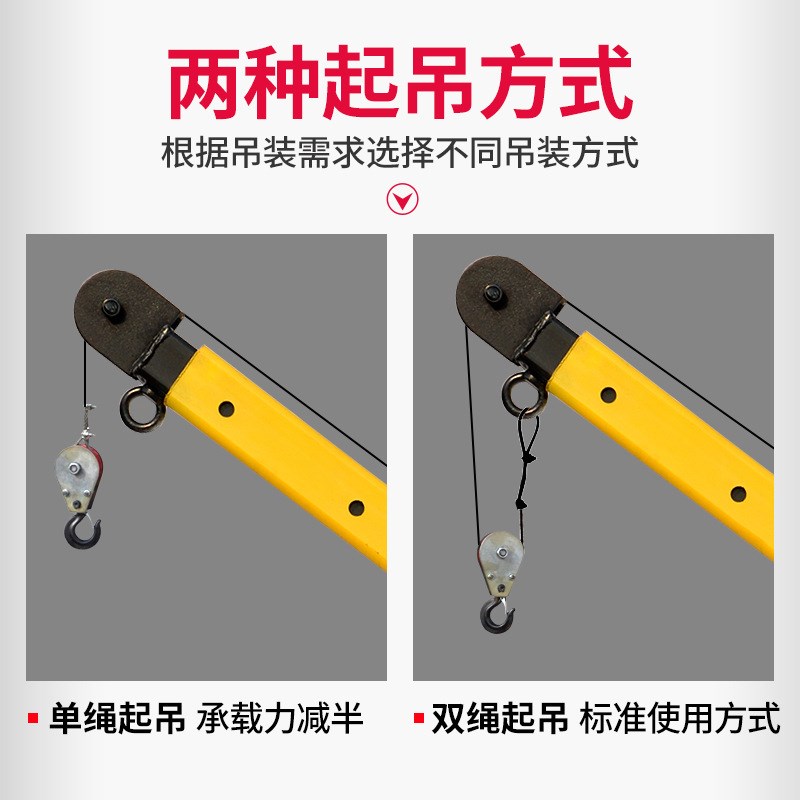 两种起吊方式

根据吊装需求选择不同吊装方式

单绳起吊 承载力减半

双绳起吊 标准使用方式