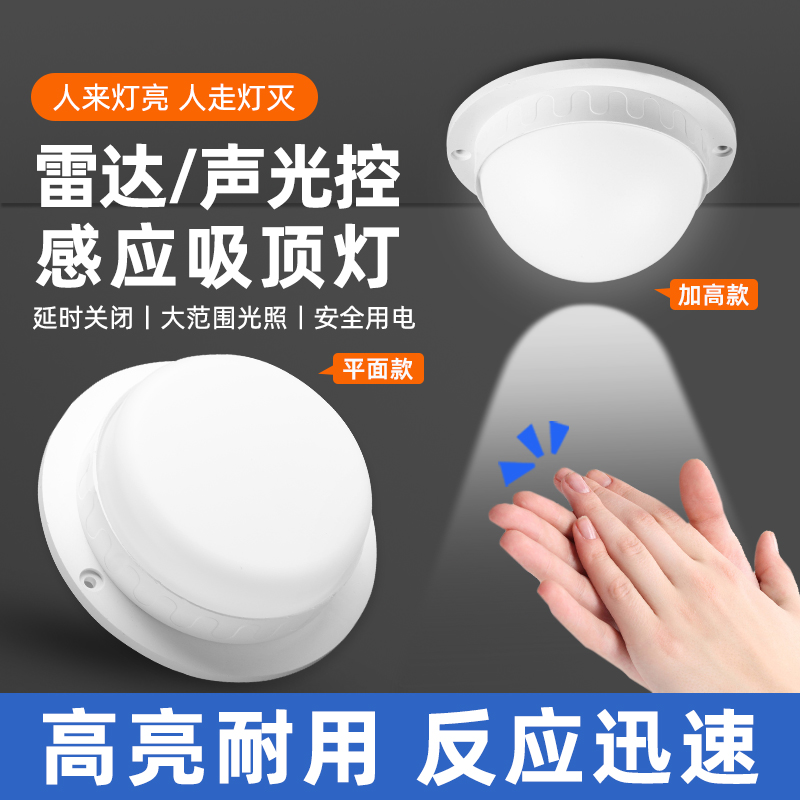 人来灯亮 人走灯灭

雷达/声光控
感应吸顶灯

延时关闭 | 大范围光照 | 安全用电

加高款

平面款

高亮耐用 反应迅速