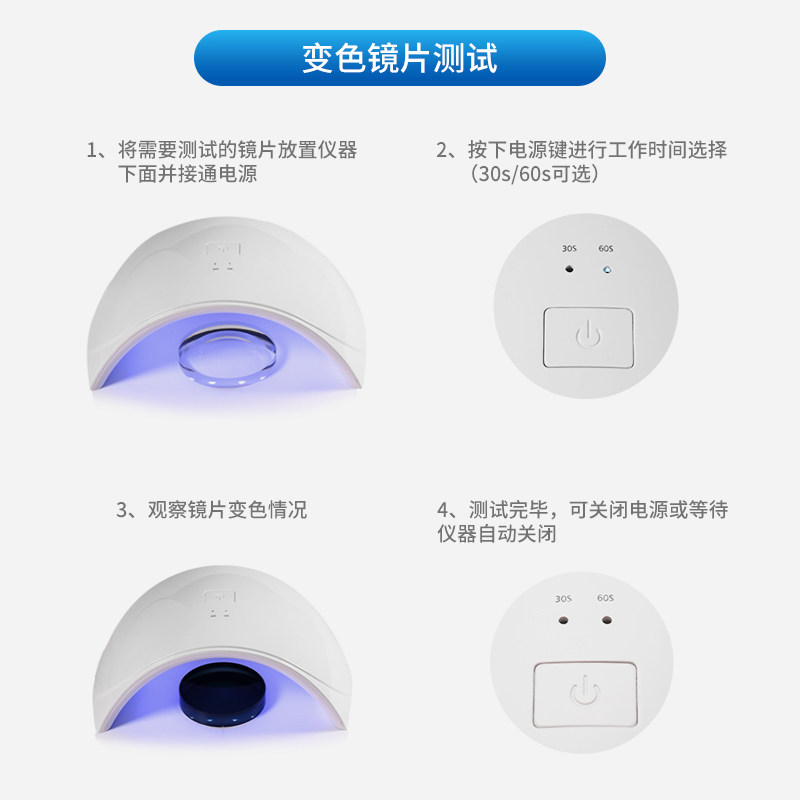 变色镜片测试

1、将需要测试的镜片放置仪器下面并接通电源

2、按下电源键进行工作时间选择（30s/60s可选）

30S 60S

3、观察镜片变色情况

4、测试完毕，可关闭电源或等待仪器自动关闭

30S 60S