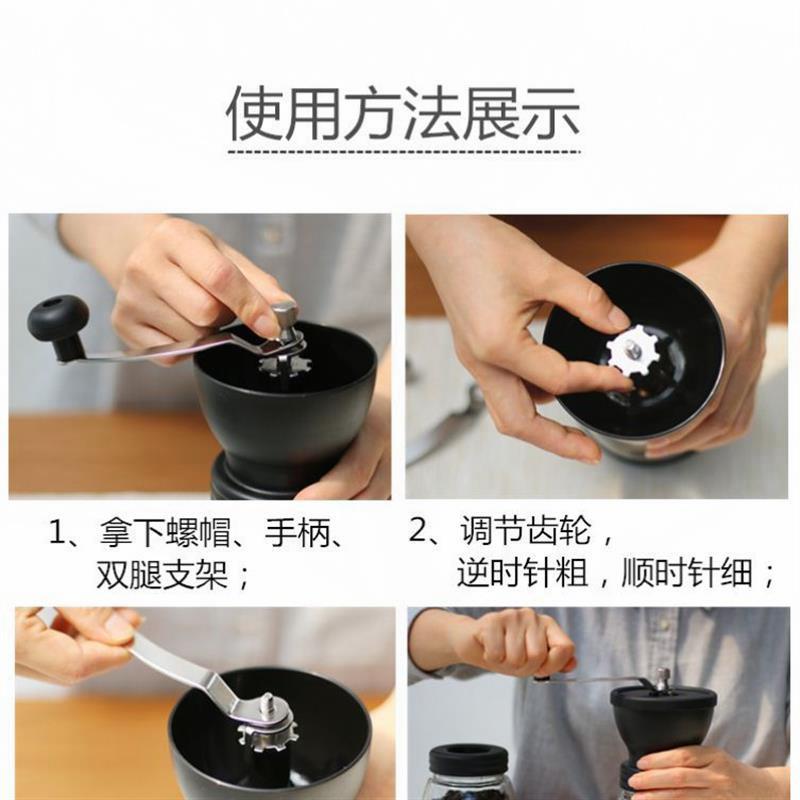 使用方法展示

1、拿下螺帽、手柄、双腿支架；

2、调节齿轮，逆时针粗，顺时针细；