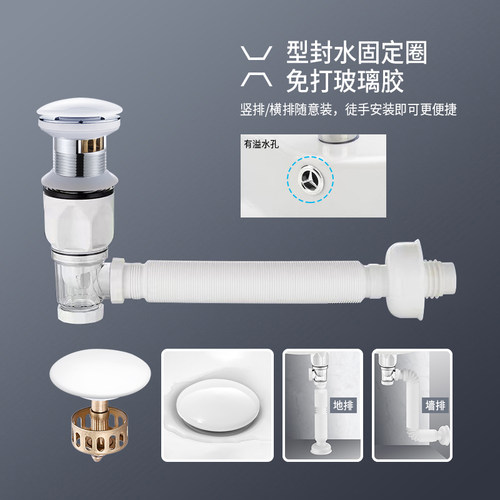 型封水固定圈
免打玻璃胶
竖排/横排随意装，徒手安装即可更便捷

有溢水孔

地排

墙排