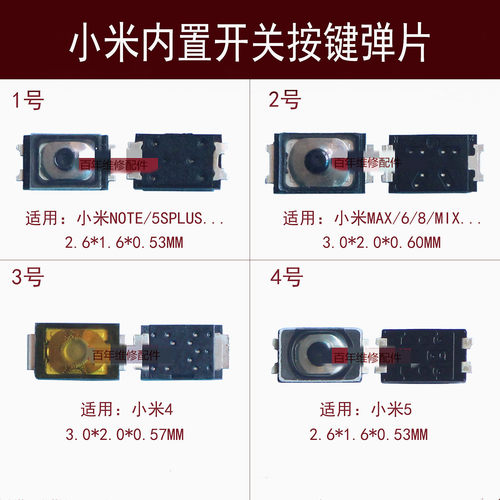 小米内置开关按键弹片

1号

百年维修配件

适用：小米NOTE/5SPLUS...

2.6*1.6*0.53MM

2号

百年维修配件

适用：小米MAX/6/8/MIX...

3.0*2.0*0.60MM

3号

百年维修配件

适用：小米4

3.0*2.0*0.57MM

4号

百年维修配件

适用：小米5

2.6*1.6*0.53MM