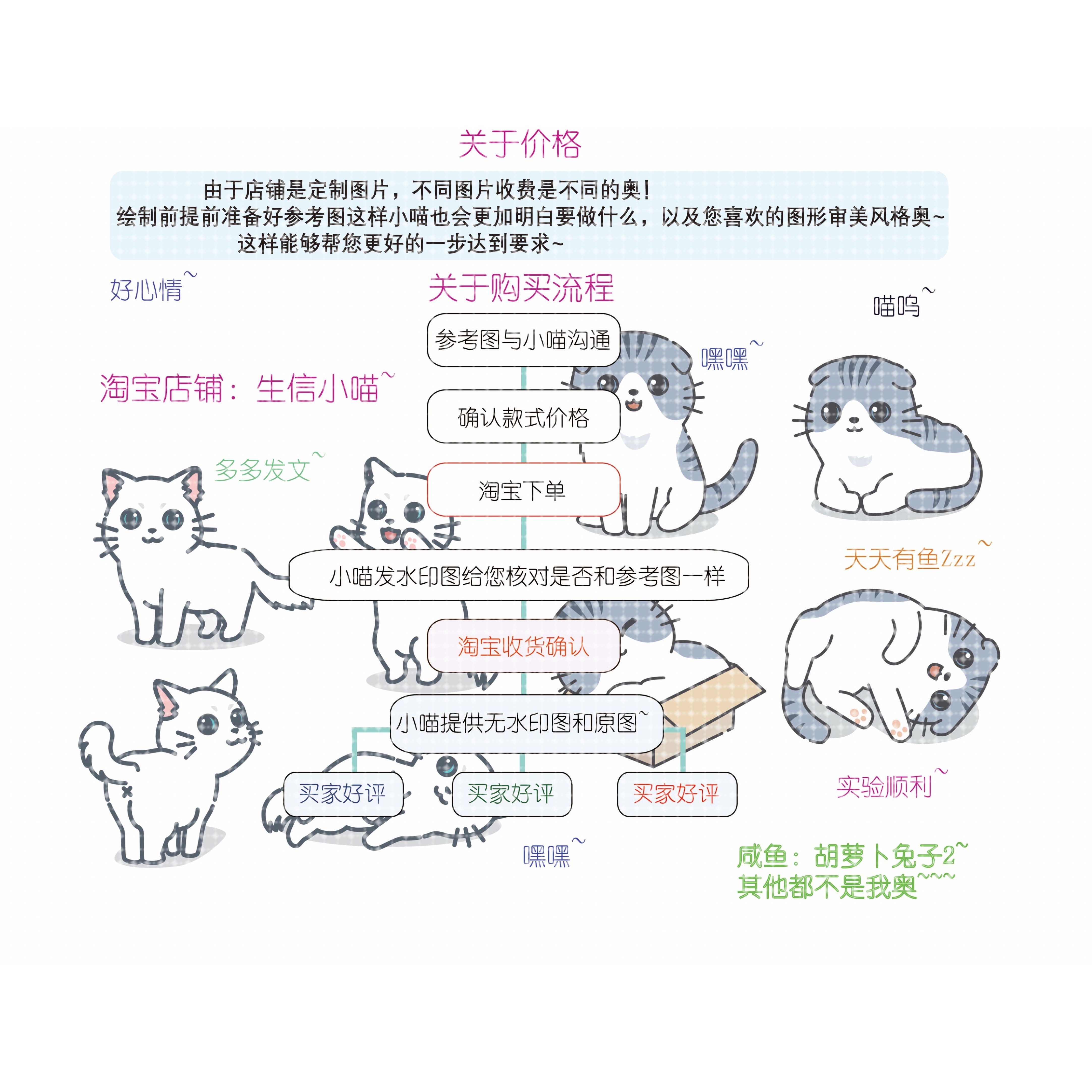 关于价格

由于店铺是定制图片，不同图片收费是不同的奥！
绘制前提前准备好参考图这样小喵也会更加明白要做什么，以及您喜欢的图形审美风格奥~
这样能够帮您更好的一步达到要求~

好心情~

关于购买流程

喵呜~

参考图与小喵沟通

嘿嘿~

淘宝店铺：生信小喵~

确认款式价格

多多发文~

淘宝下单

天天有鱼Zzz~

小喵发水印图给您核对是否和参考图一样

淘宝收货确认

小喵提供无水印图和原图~

买家好评

买家好评

买家好评

实验顺利~

嘿嘿~

咸鱼：胡萝卜兔子2~
其他都不是我奥~~~