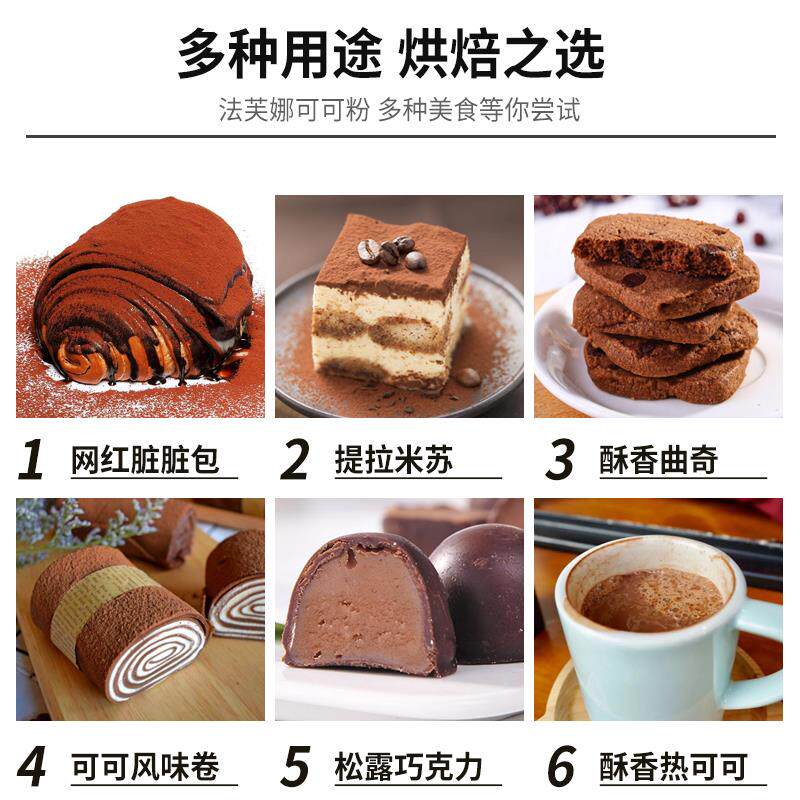 多种用途 烘焙之选

法芙娜可可粉 多种美食等你尝试

1 网红脏脏包

2 提拉米苏

3 酥香曲奇

4 可可风味卷

5 松露巧克力

6 酥香热可可