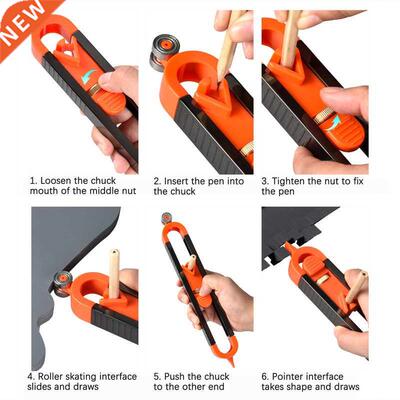 NEW

1. Loosen the chuck mouth of the middle nut

2. Insert the pen into the chuck

3. Tighten the nut to fix the pen

4. Roller skating interface slides and draws

5. Push the chuck to the other end

6. Pointer interface takes shape and draws