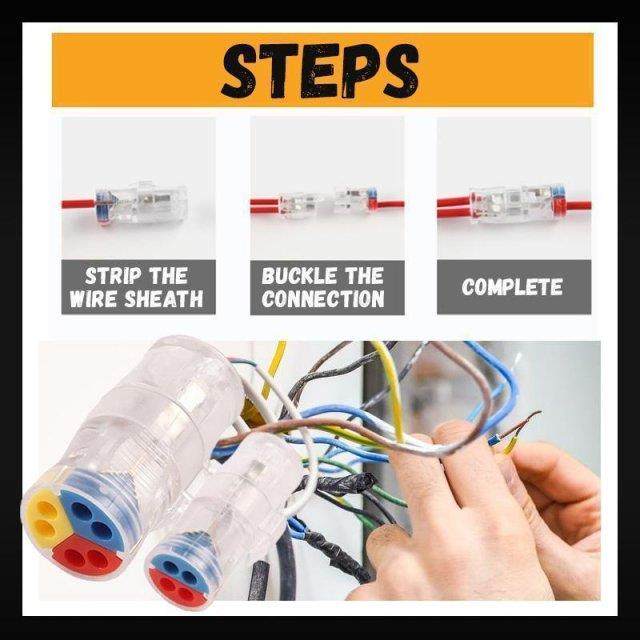 STEPS

STRIP THE WIRE SHEATH

BUCKLE THE CONNECTION

COMPLETE