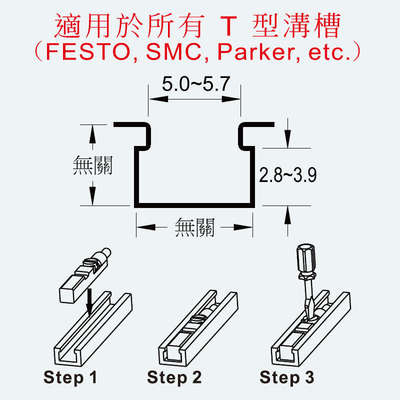 適用於所有 T 型溝槽
(FESTO, SMC, Parker, etc.)

5.0~5.7

無關

2.8~3.9

無關

Step 1

Step 2

Step 3