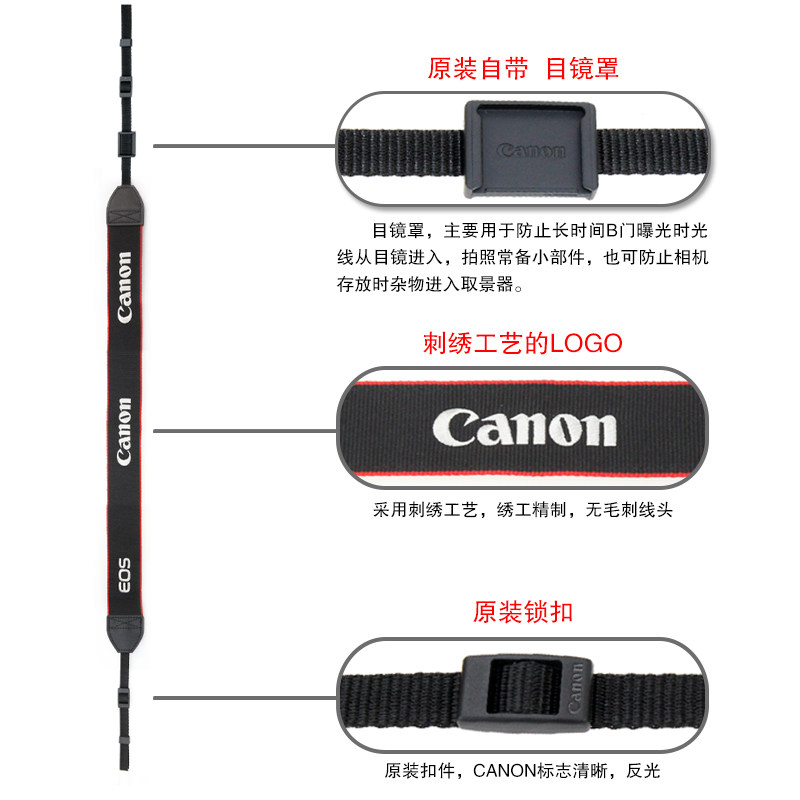 Canon

Canon

EOS

原装自带 目镜罩

Canon

目镜罩，主要用于防止长时间B门曝光时光线从目镜进入，拍照常备小部件，也可防止相机存放时杂物进入取景器。

刺绣工艺的LOGO

Canon

采用刺绣工艺，绣工精制，无毛刺线头

原装锁扣

Canon

原装扣件，CANON标志清晰，反光