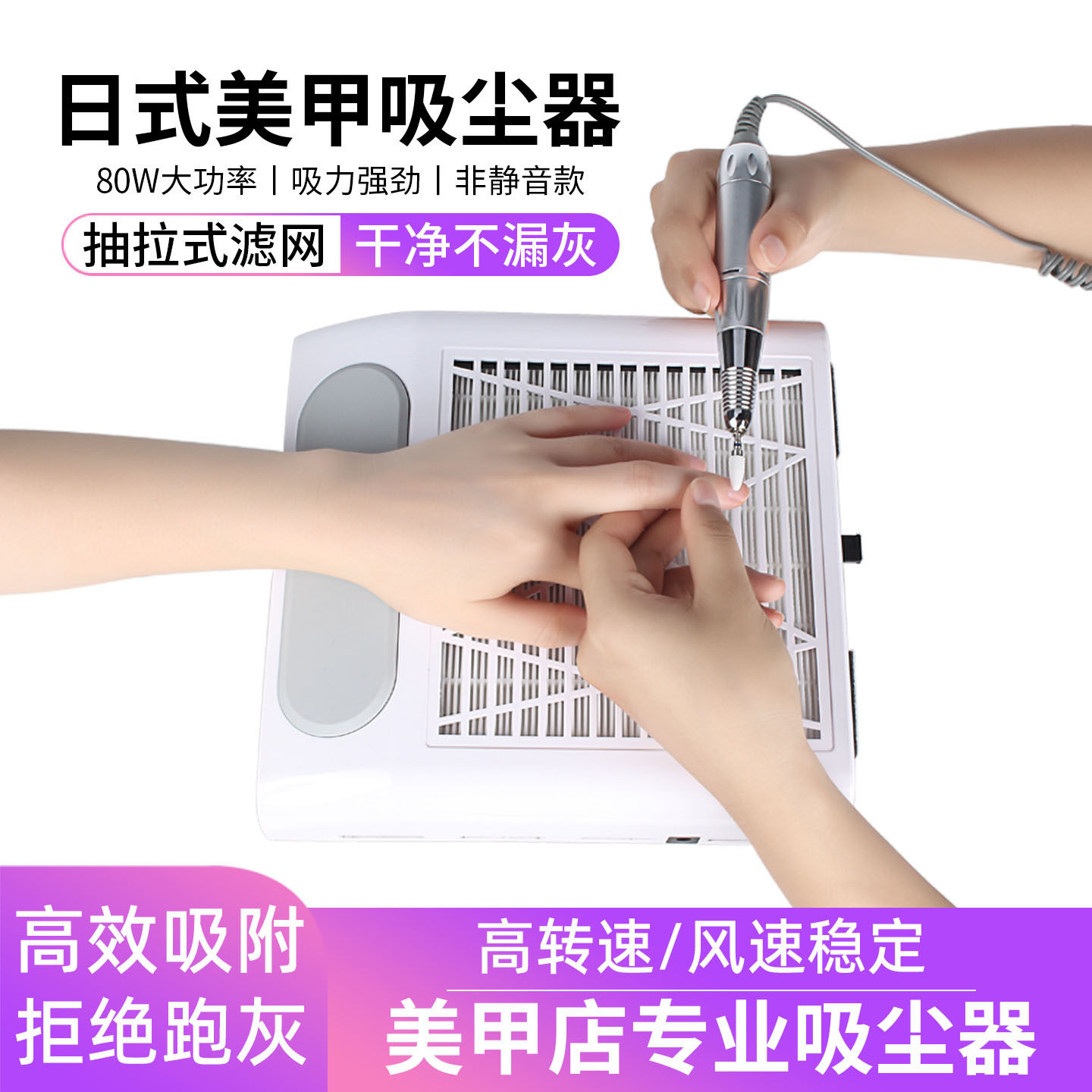 日式美甲吸尘器

80W大功率 | 吸力强劲 | 非静音款

抽拉式滤网 干净不漏灰

高效吸附
拒绝跑灰

高转速/风速稳定

美甲店专业吸尘器