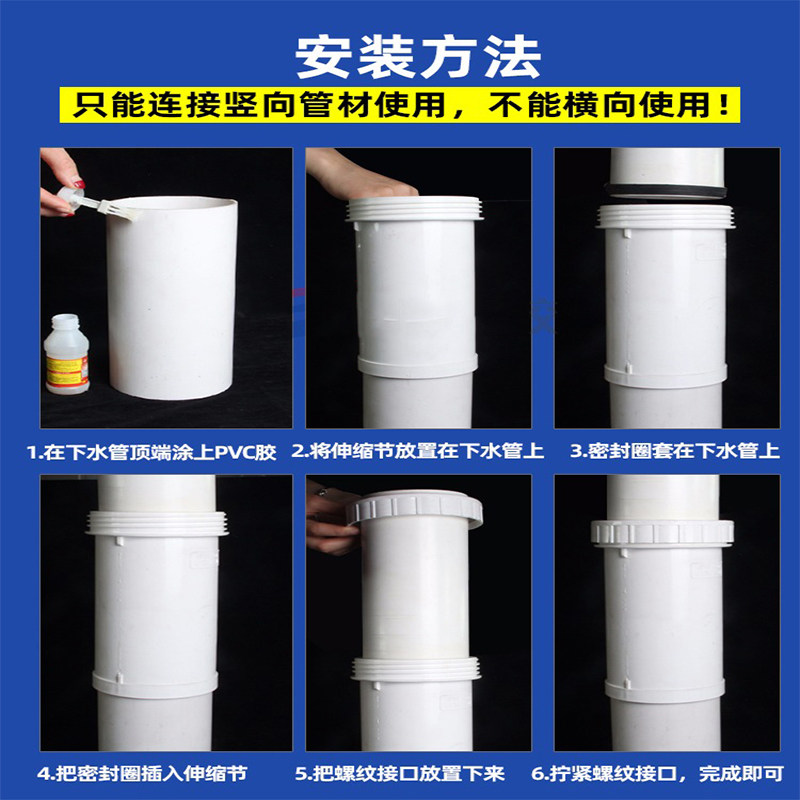 安装方法

只能连接竖向管材使用，不能横向使用！

1.在下水管顶端涂上PVC胶

2.将伸缩节放置在下水管上

3.密封圈套在下水管上

4.把密封圈插入伸缩节

5.把螺纹接口放置下来

6.拧紧螺纹接口，完成即可