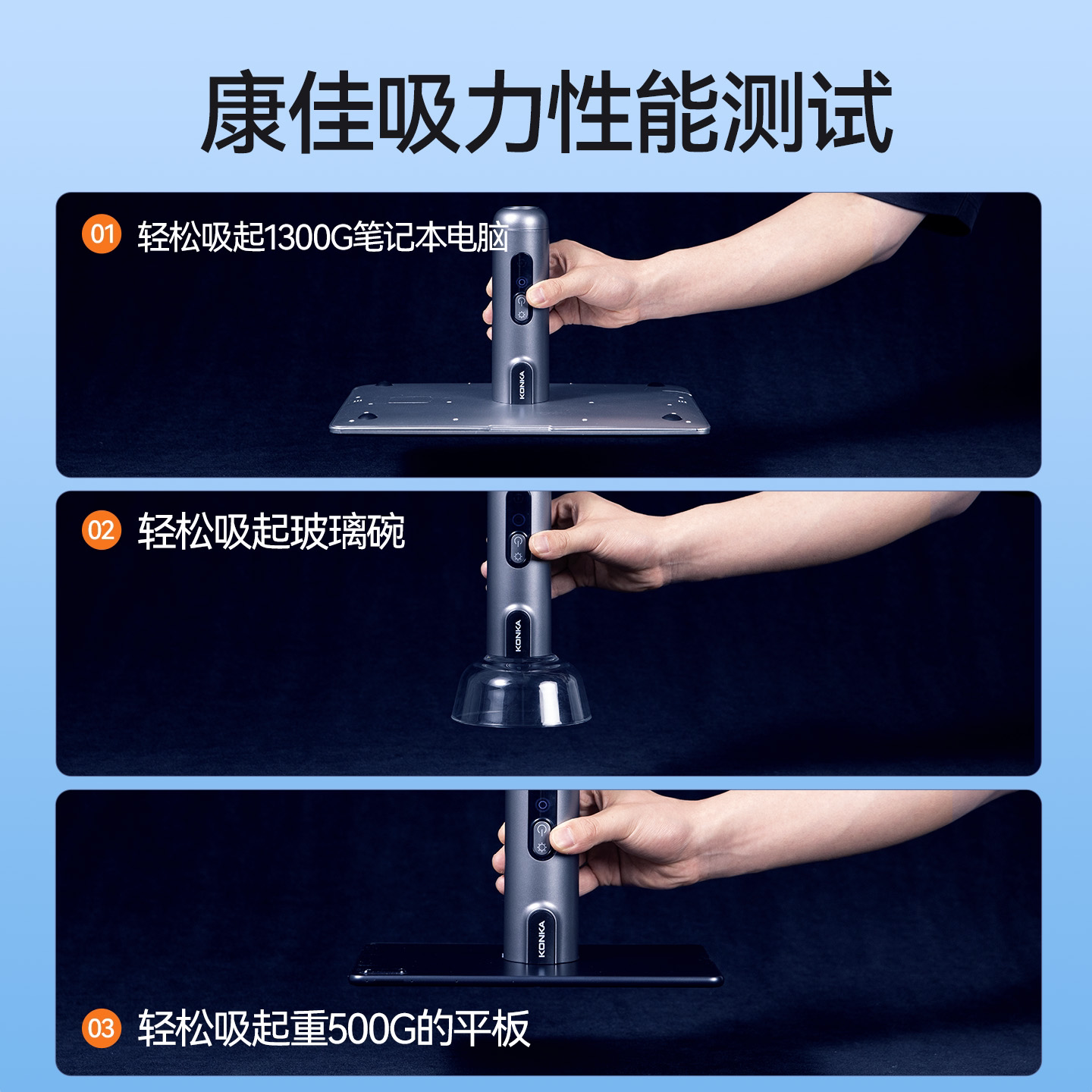 康佳吸力性能测试

01 轻松吸起1300G笔记本电脑

KONKA

02 轻松吸起玻璃碗

KONKA

KONKA

03 轻松吸起重500G的平板