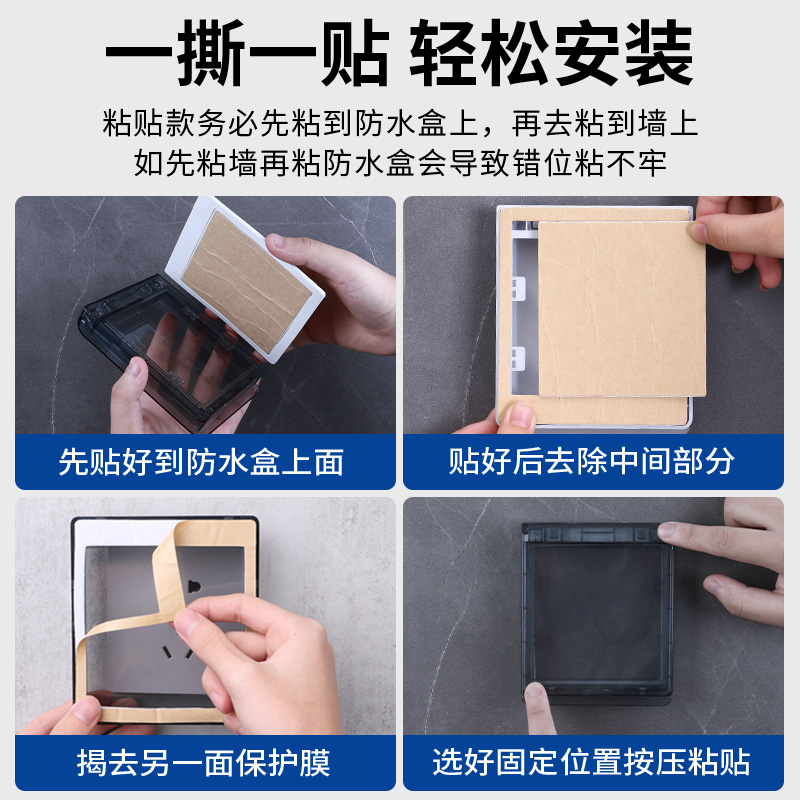 一撕一贴 轻松安装

粘贴款务必先粘到防水盒上，再去粘到墙上
如先粘墙再粘防水盒会导致错位粘不牢

先贴好到防水盒上面

贴好后去除中间部分

揭去另一面保护膜

选好固定位置按压粘贴